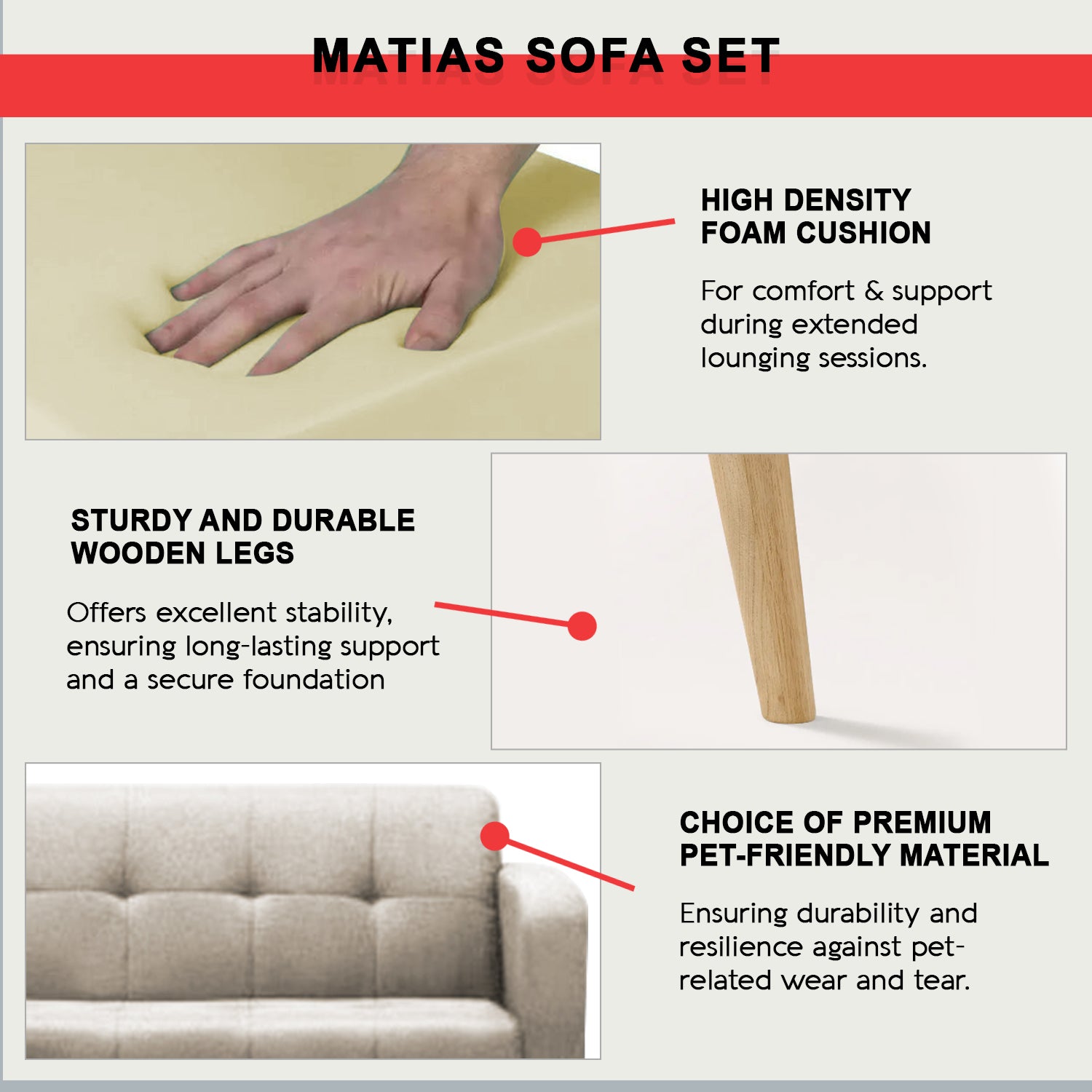 MATIAS SOFA SET

HIGH DENSITY FOAM CUSHION

For comfort & support during extended lounging sessions.

STURDY AND DURABLE WOODEN LEGS

Offers excellent stability, ensuring long-lasting support and a secure foundation

CHOICE OF PREMIUM PET-FRIENDLY MATERIAL

Ensuring durability and resilience against pet-related wear and tear.