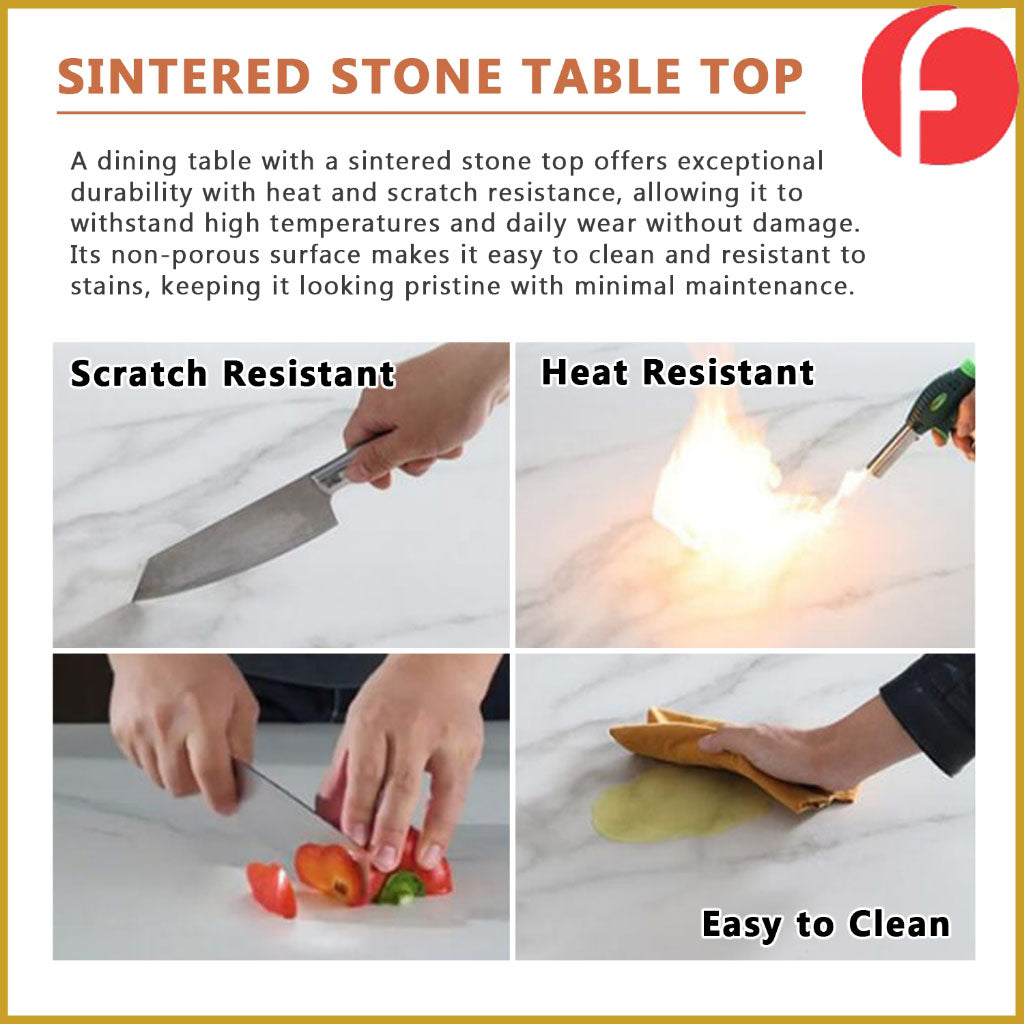 SINTERED STONE TABLE TOP

A dining table with a sintered stone top offers exceptional durability with heat and scratch resistance, allowing it to withstand high temperatures and daily wear without damage. Its non-porous surface makes it easy to clean and resistant to stains, keeping it looking pristine with minimal maintenance.

Scratch Resistant

Heat Resistant

Easy to Clean