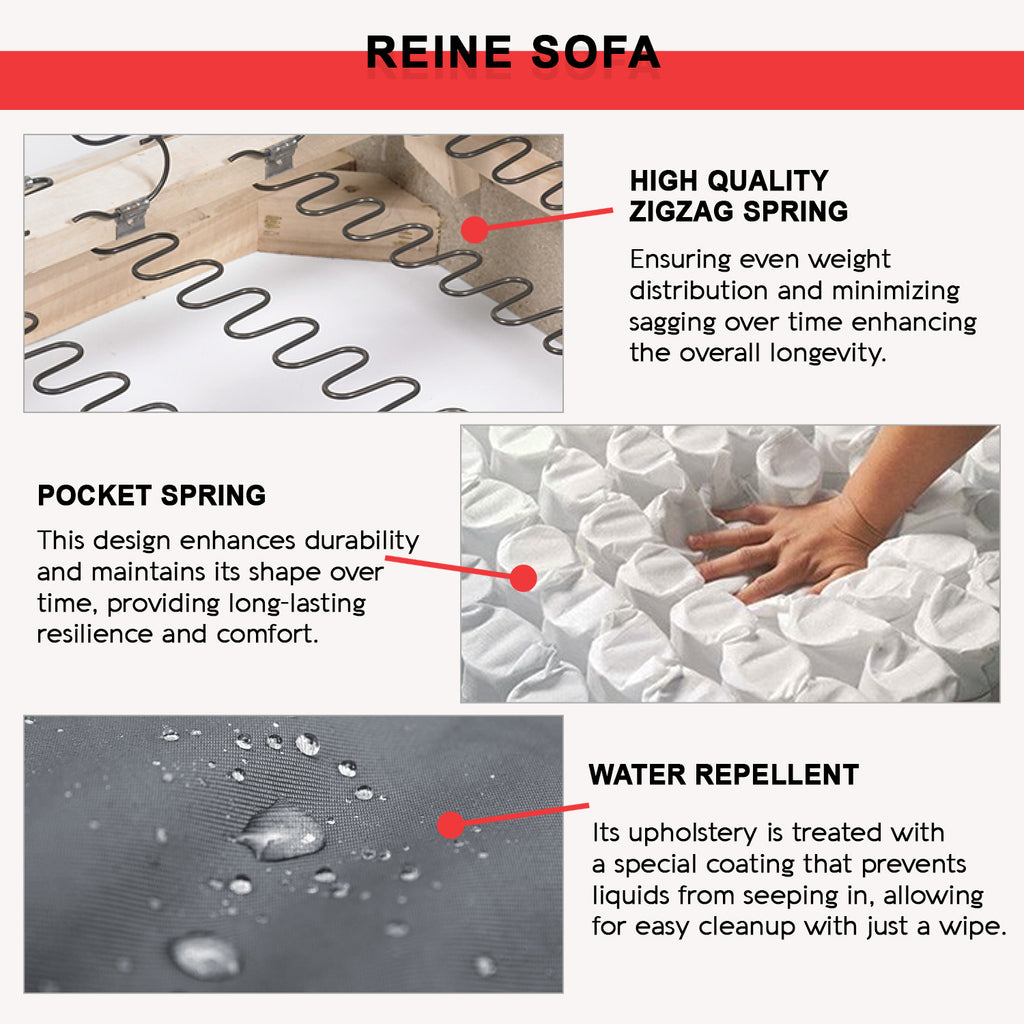 REINE SOFA

HIGH QUALITY ZIGZAG SPRING

Ensuring even weight distribution and minimizing sagging over time enhancing the overall longevity.

POCKET SPRING

This design enhances durability and maintains its shape over time, providing long-lasting resilience and comfort.

WATER REPELLENT

Its upholstery is treated with a special coating that prevents liquids from seeping in, allowing for easy cleanup with just a wipe.