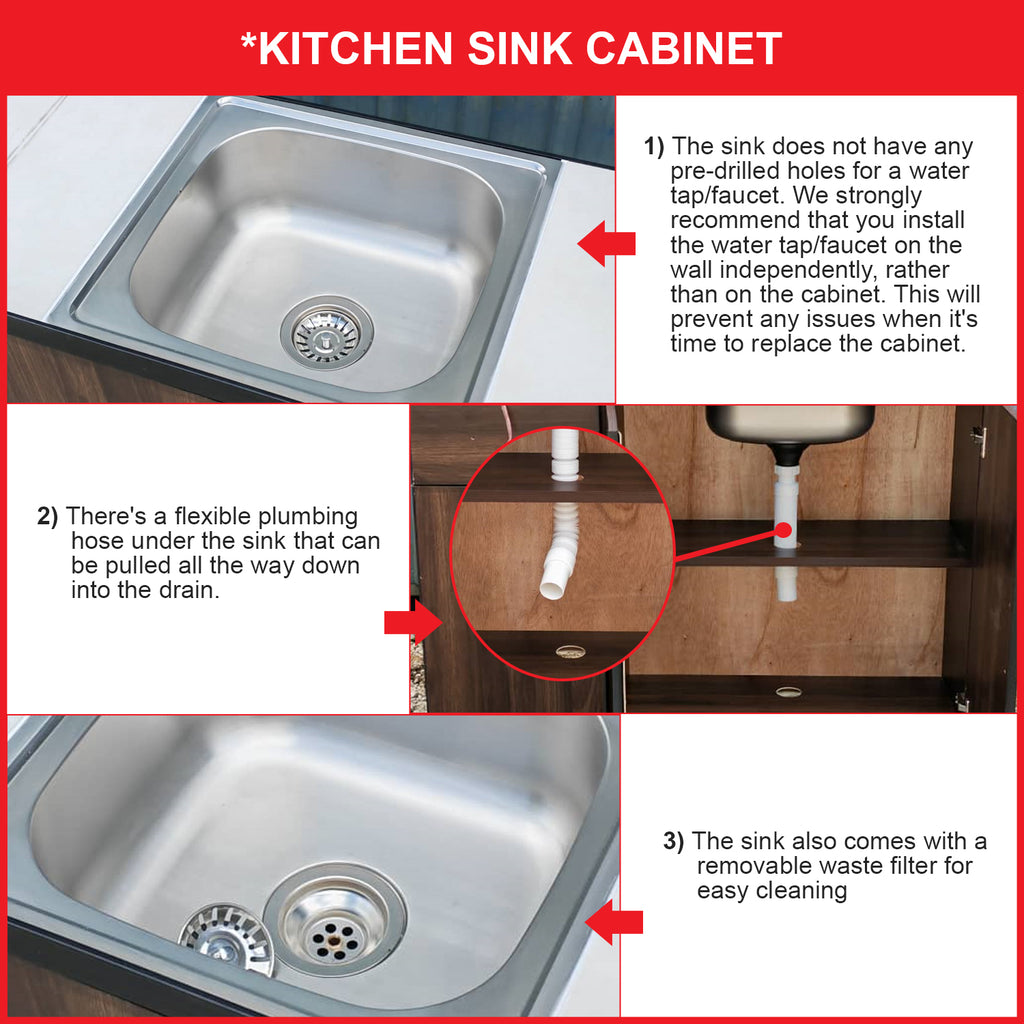 *KITCHEN SINK CABINET

1) The sink does not have any pre-drilled holes for a water tap/faucet. We strongly recommend that you install the water tap/faucet on the wall independently, rather than on the cabinet. This will prevent any issues when it's time to replace the cabinet.

2) There's a flexible plumbing hose under the sink that can be pulled all the way down into the drain.

3) The sink also comes with a removable waste filter for easy cleaning