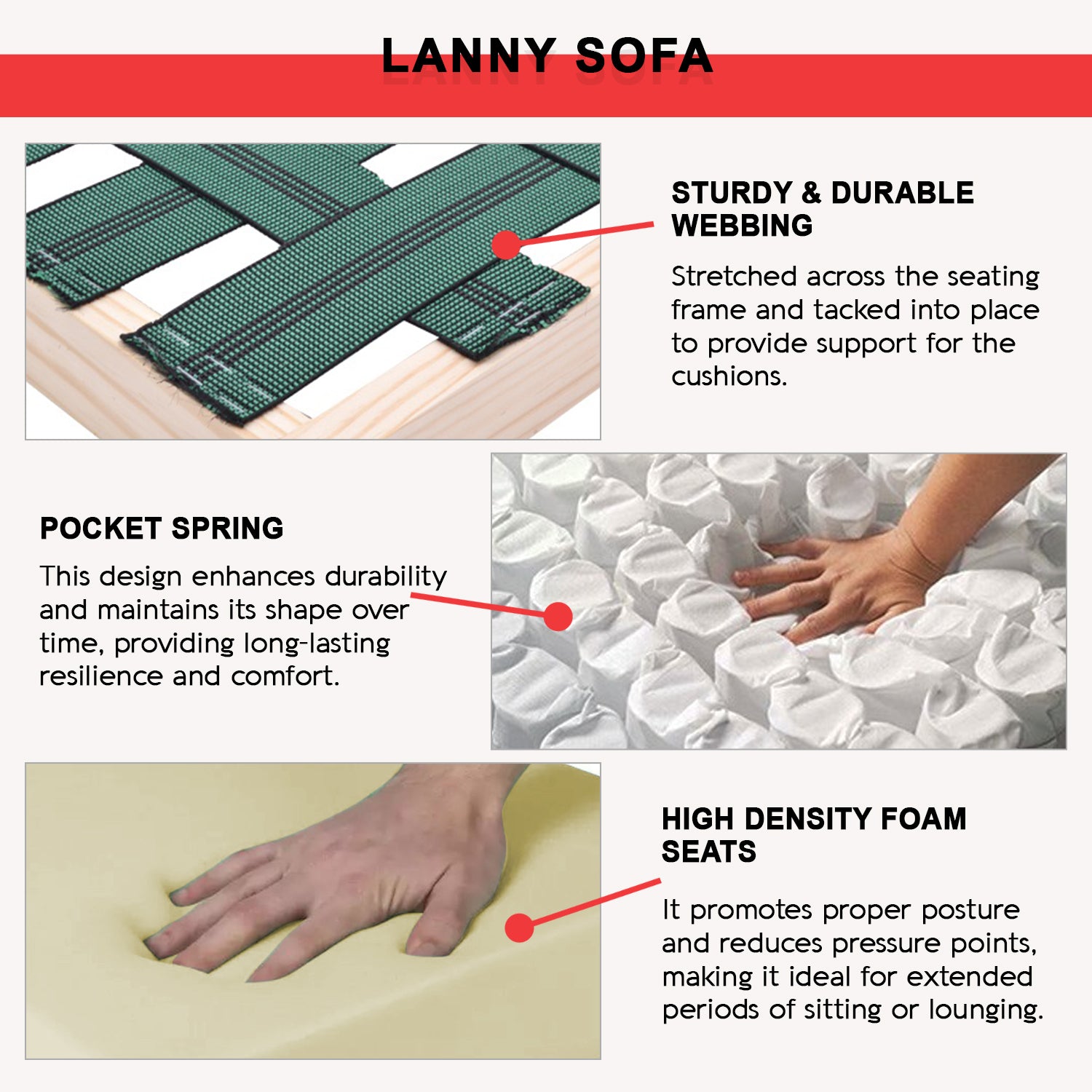 LANNY SOFA

STURDY & DURABLE WEBBING

Stretched across the seating frame and tacked into place to provide support for the cushions.

POCKET SPRING

This design enhances durability and maintains its shape over time, providing long-lasting resilience and comfort.

HIGH DENSITY FOAM SEATS

It promotes proper posture and reduces pressure points, making it ideal for extended periods of sitting or lounging.