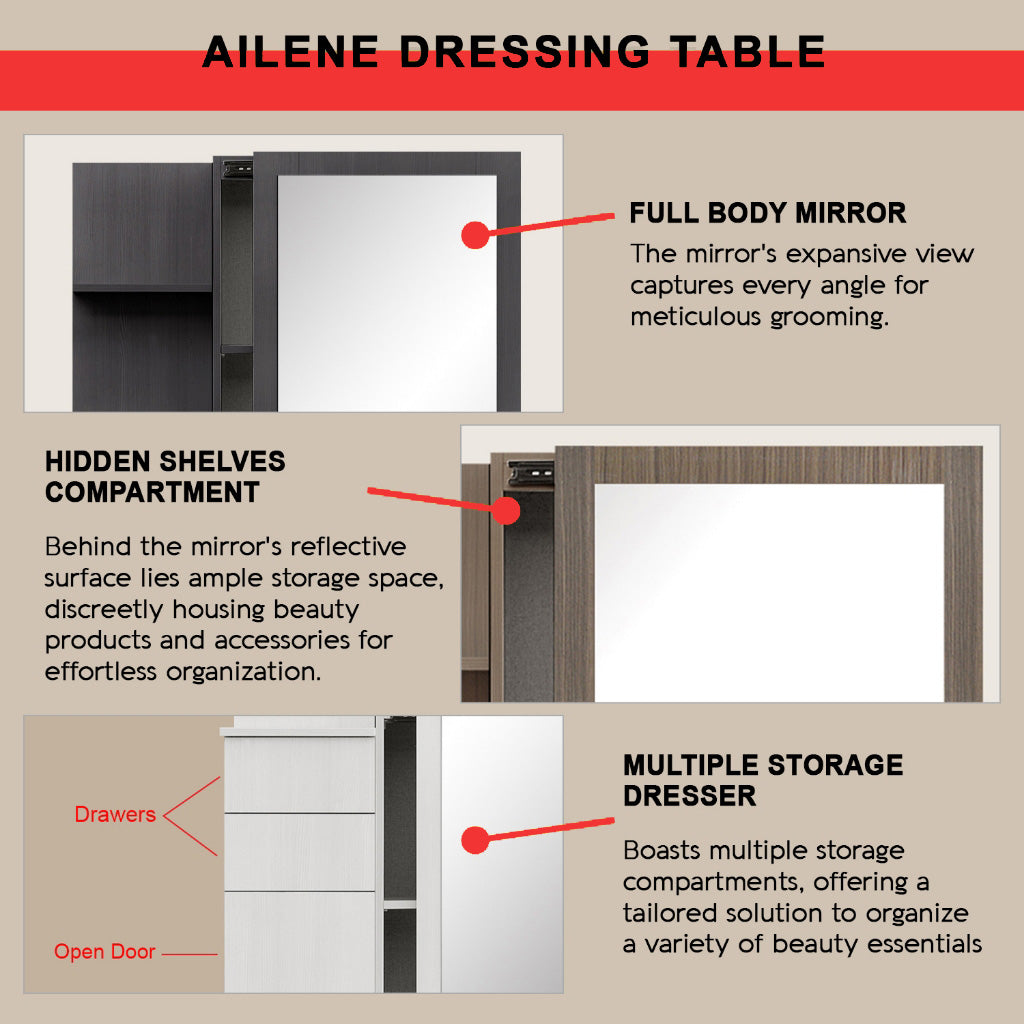 AILENE DRESSING TABLE

FULL BODY MIRROR

The mirror's expansive view captures every angle for meticulous grooming.

HIDDEN SHELVES COMPARTMENT

Behind the mirror's reflective surface lies ample storage space, discreetly housing beauty products and accessories for effortless organization.

Drawers

Open Door

MULTIPLE STORAGE DRESSER

Boasts multiple storage compartments, offering a tailored solution to organize a variety of beauty essentials