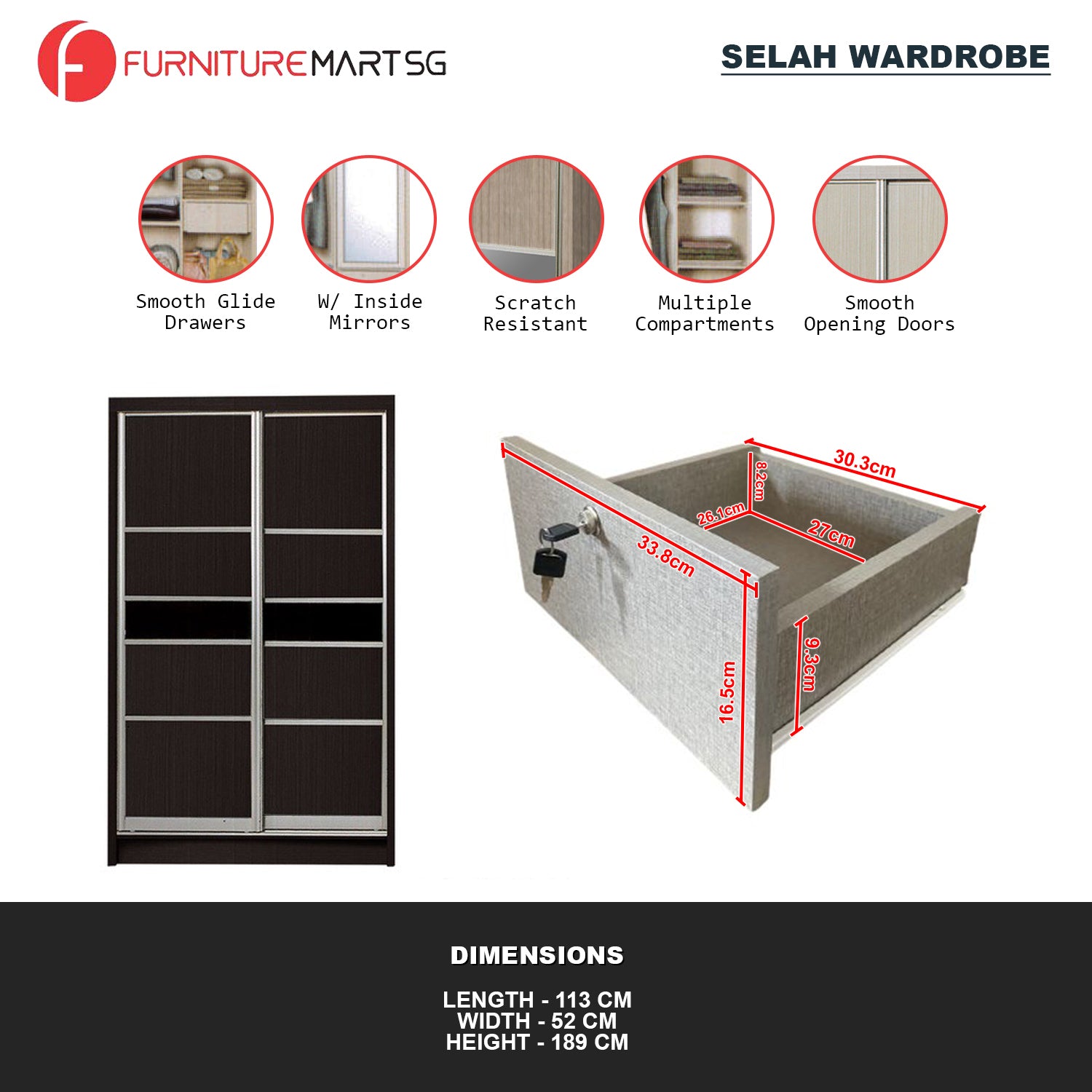 FURNITUREMARTSG

SELAH WARDROBE

Smooth Glide Drawers

W/ Inside Mirrors

Scratch Resistant

Multiple Compartments

Smooth Opening Doors

30.3cm
8.2cm
26.1cm
27cm
33.8cm
16.5cm
9.3cm

DIMENSIONS

LENGTH - 113 CM
WIDTH - 52 CM
HEIGHT - 189 CM