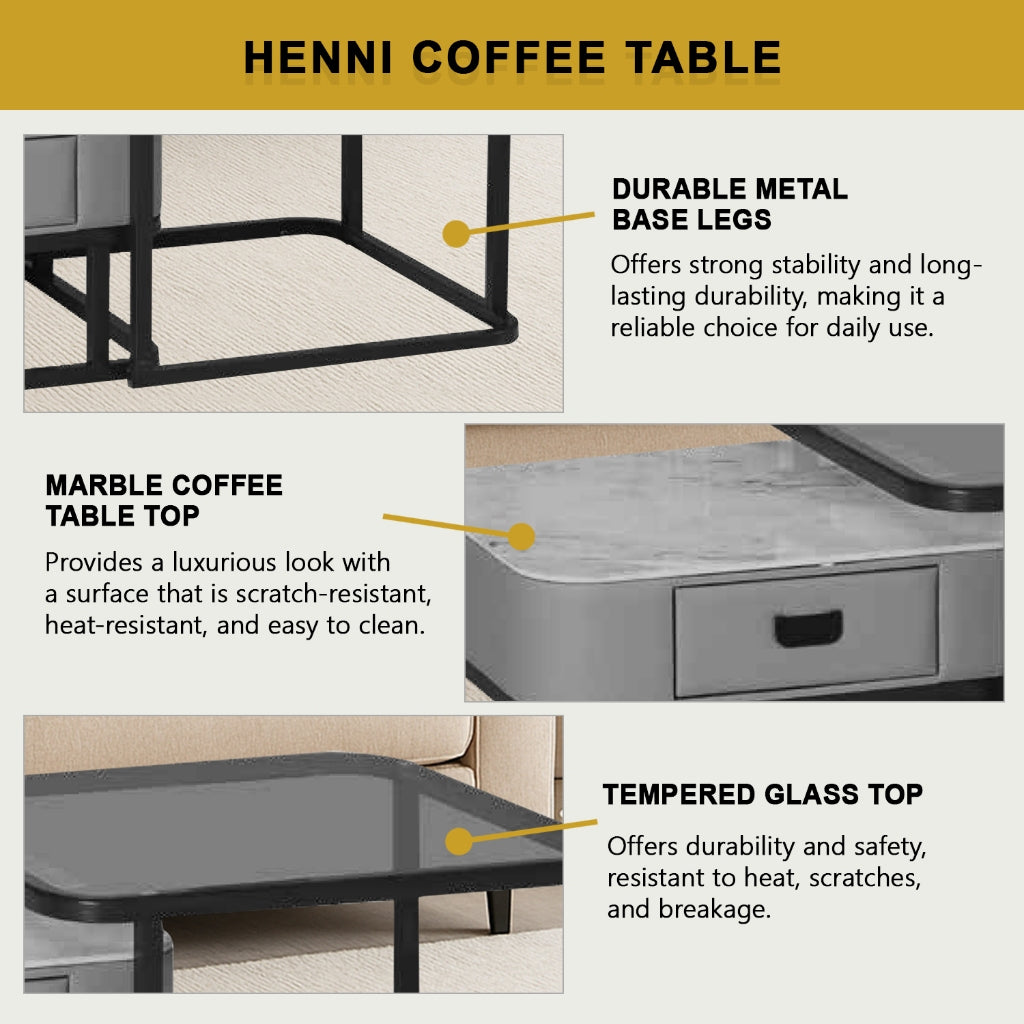 HENNI COFFEE TABLE

DURABLE METAL BASE LEGS

Offers strong stability and long-lasting durability, making it a reliable choice for daily use.

MARBLE COFFEE TABLE TOP

Provides a luxurious look with a surface that is scratch-resistant, heat-resistant, and easy to clean.

TEMPERED GLASS TOP

Offers durability and safety, resistant to heat, scratches, and breakage.