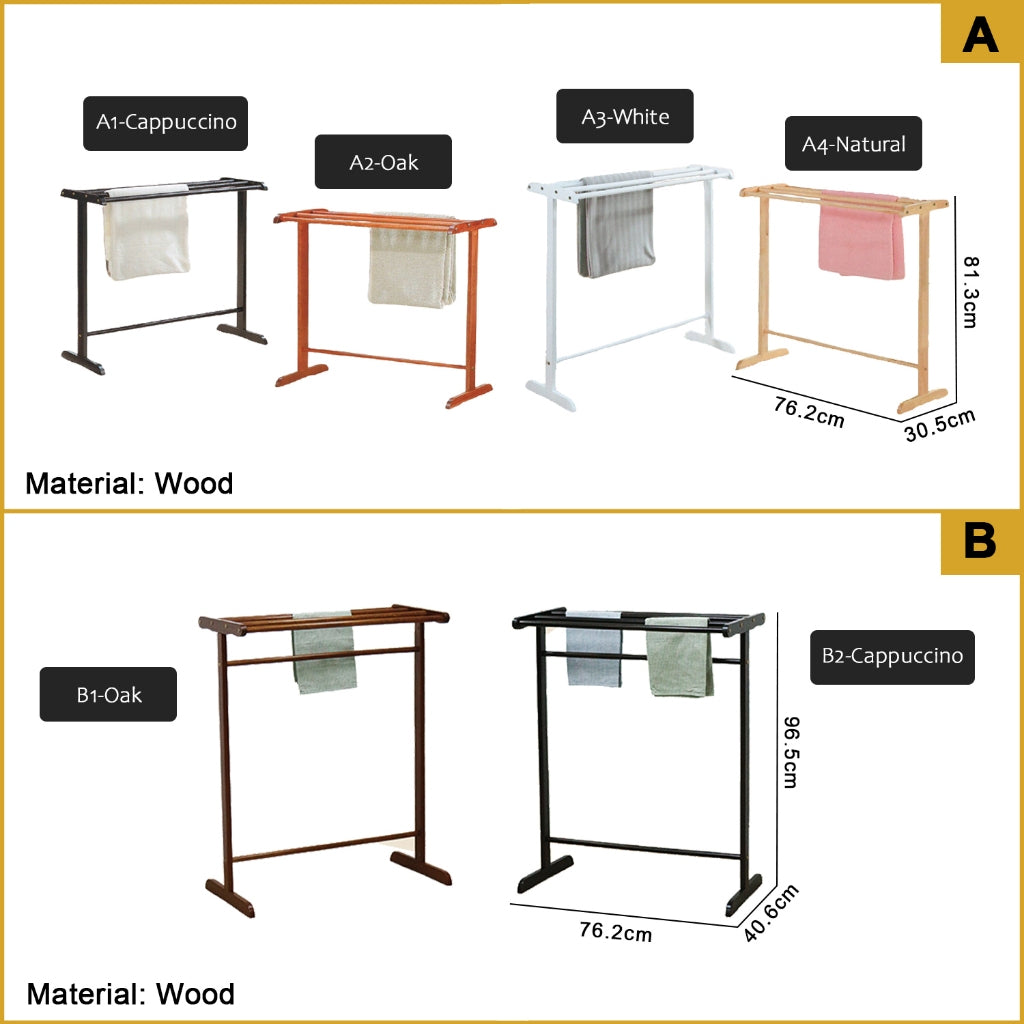 A

A1-Cappuccino

A2-Oak

A3-White

A4-Natural

81.3cm

76.2cm

30.5cm

Material: Wood

B

B1-Oak

B2-Cappuccino

96.5cm

76.2cm

40.6cm

Material: Wood