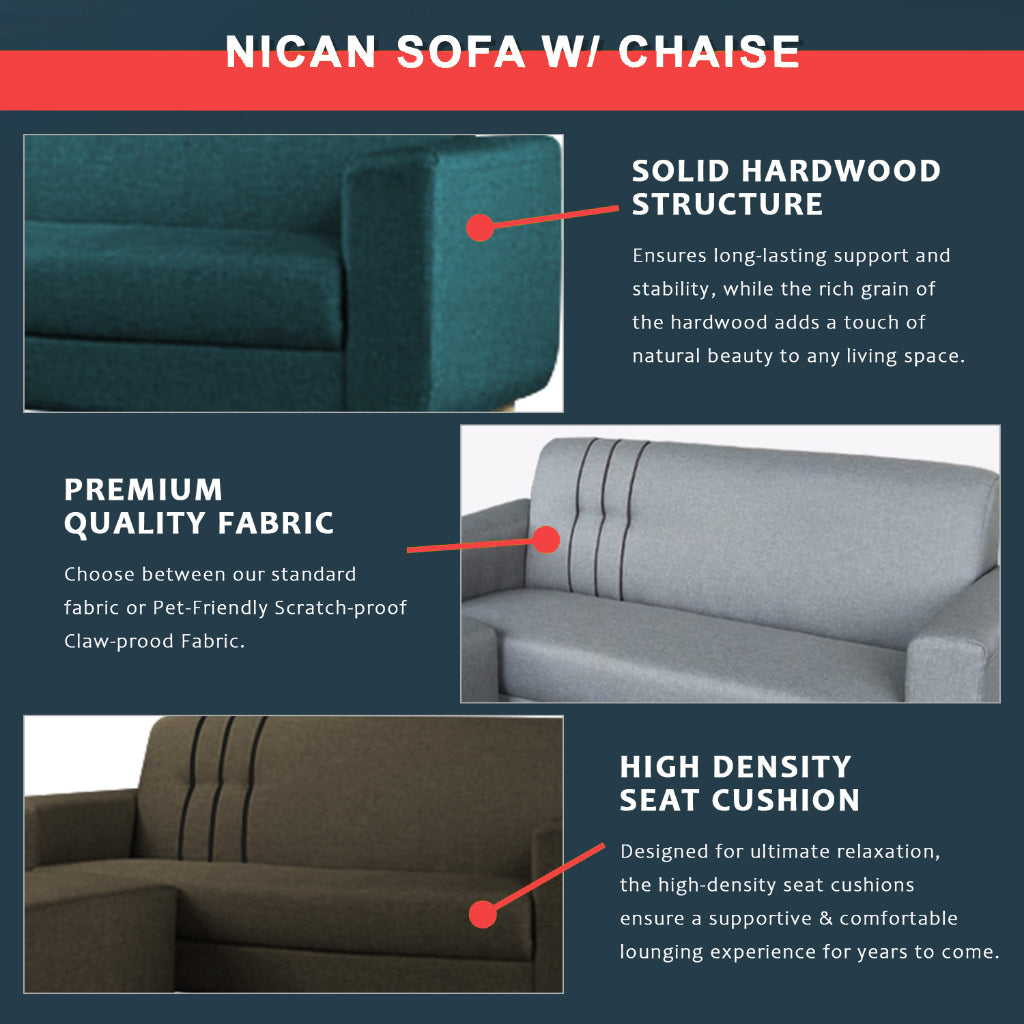 NICAN SOFA W/ CHAISE

SOLID HARDWOOD STRUCTURE

Ensures long-lasting support and stability, while the rich grain of the hardwood adds a touch of natural beauty to any living space.

PREMIUM QUALITY FABRIC

Choose between our standard fabric or Pet-Friendly Scratch-proof Claw-prood Fabric.

HIGH DENSITY SEAT CUSHION

Designed for ultimate relaxation, the high-density seat cushions ensure a supportive & comfortable lounging experience for years to come.