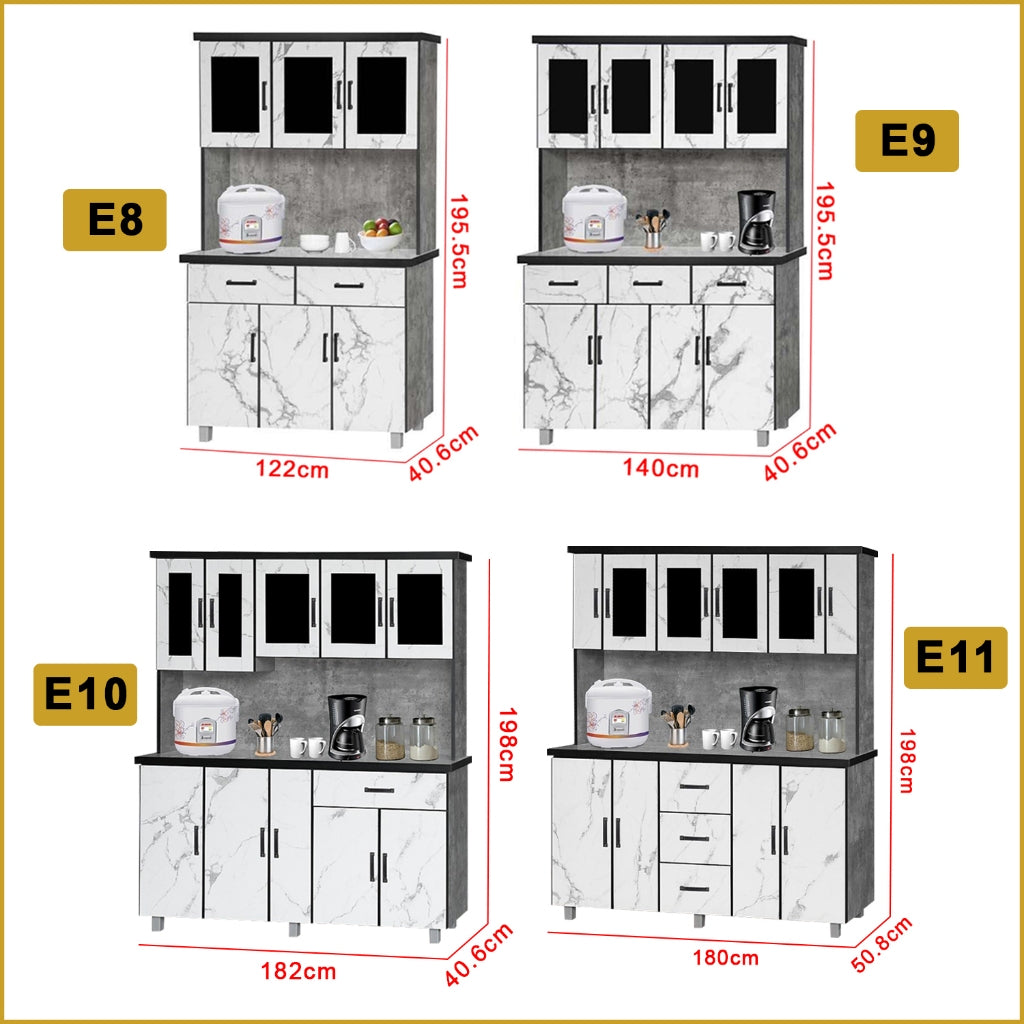 E8

195.5cm

122cm

40.6cm

E9

195.5cm

140cm

40.6cm

E10

198cm

182cm

40.6cm

E11

198cm

180cm

50.8cm