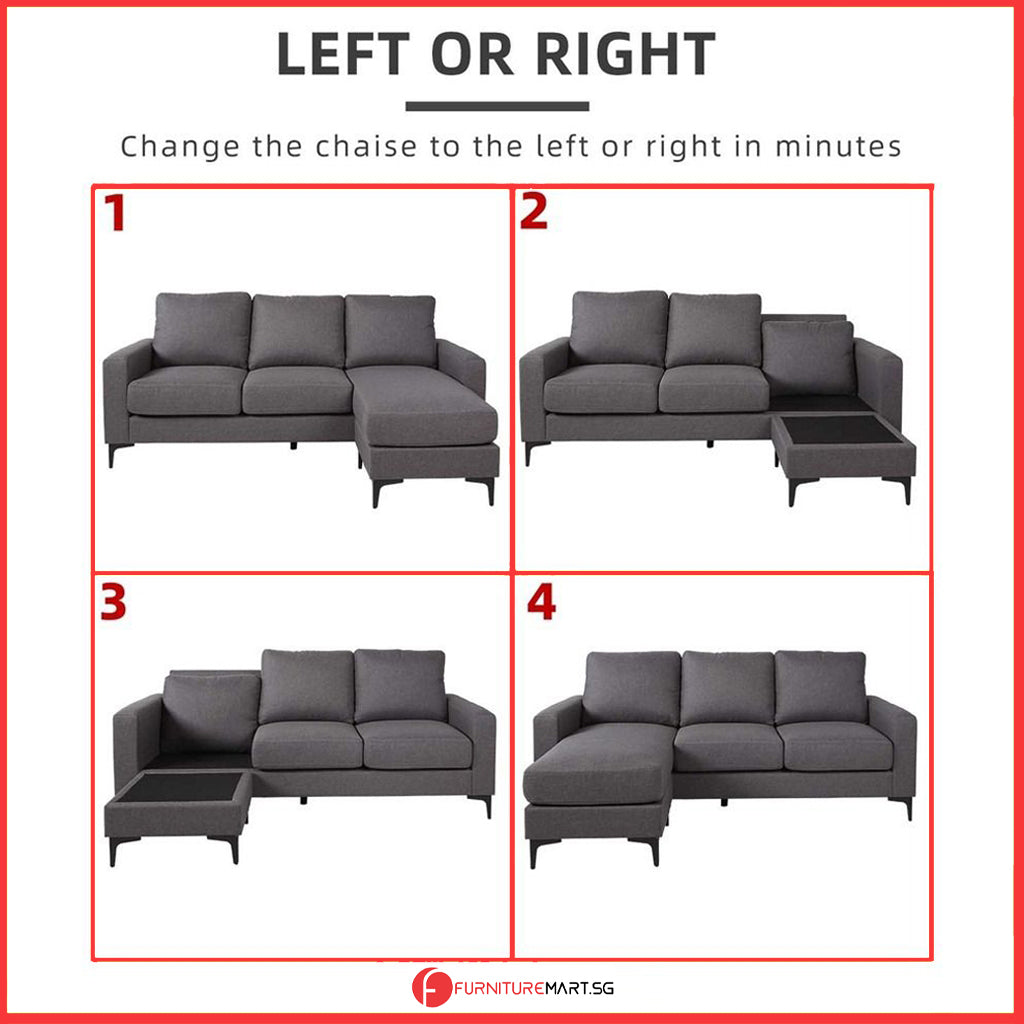 LEFT OR RIGHT

Change the chaise to the left or right in minutes

1

2

3

4

FURNITUREMART.SG