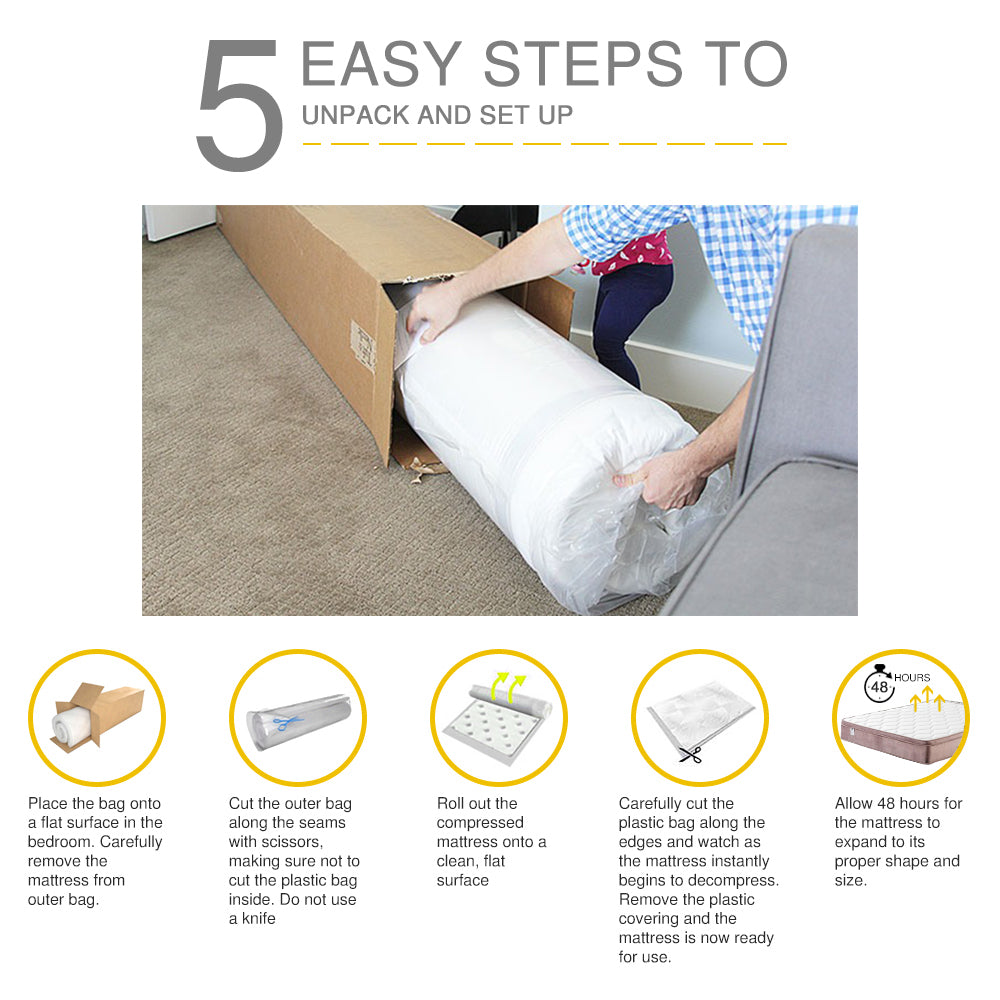 5 EASY STEPS TO
UNPACK AND SET UP

48 HOURS

Place the bag onto a flat surface in the bedroom. Carefully remove the mattress from outer bag.

Cut the outer bag along the seams with scissors, making sure not to cut the plastic bag inside. Do not use a knife

Roll out the compressed mattress onto a clean, flat surface

Carefully cut the plastic bag along the edges and watch as the mattress instantly begins to decompress. Remove the plastic covering and the mattress is now ready for use.

Allow 48 hours for the mattress to expand to its proper shape and size.