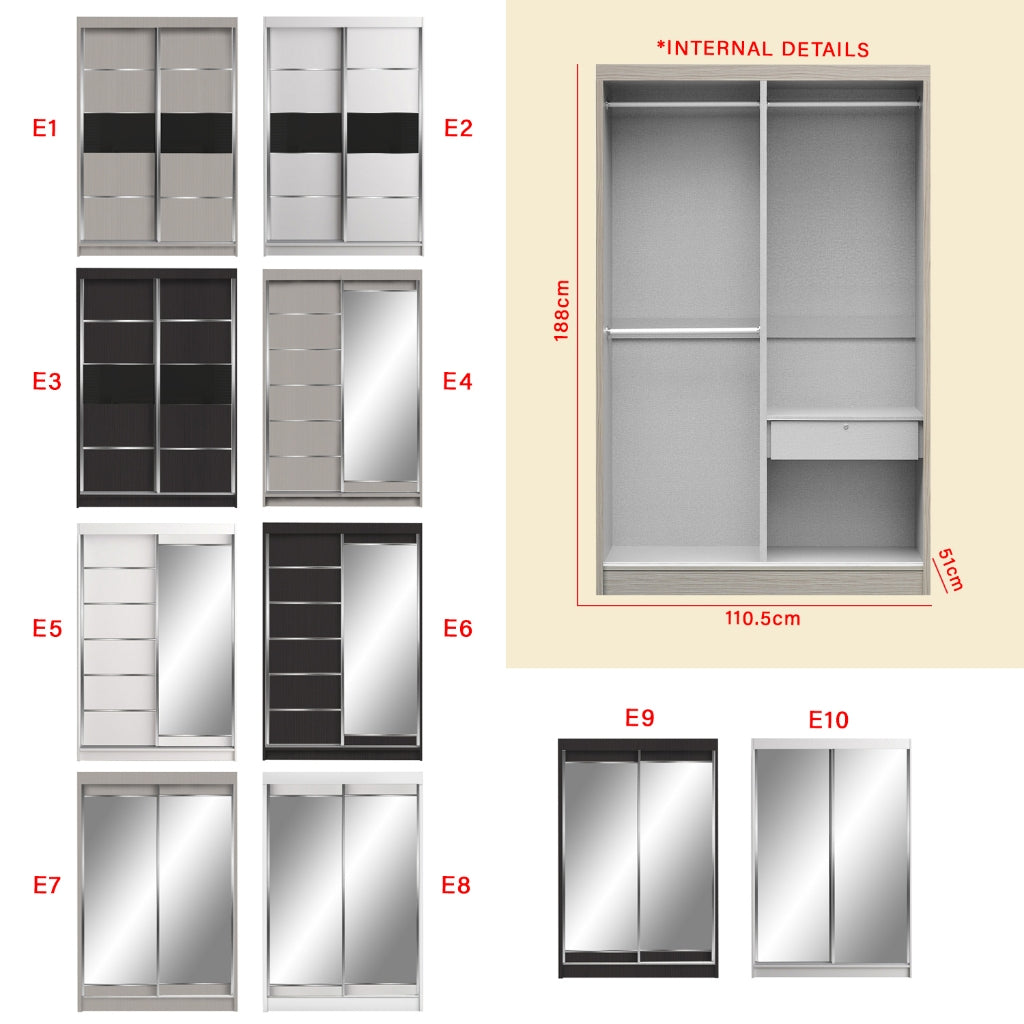 E1

E2

E3

E4

E5

E6

E7

E8

*INTERNAL DETAILS

188cm

51cm

110.5cm

E9

E10