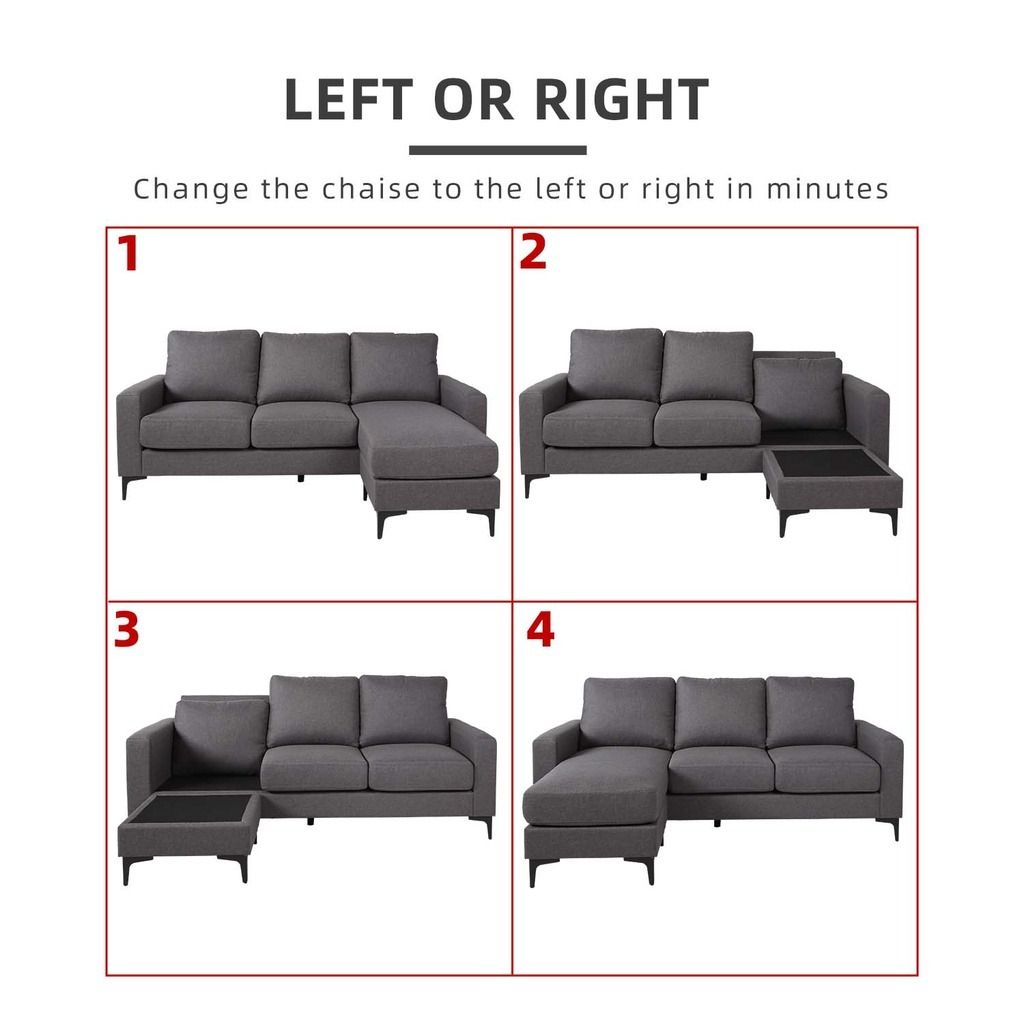 LEFT OR RIGHT

Change the chaise to the left or right in minutes

1

2

3

4