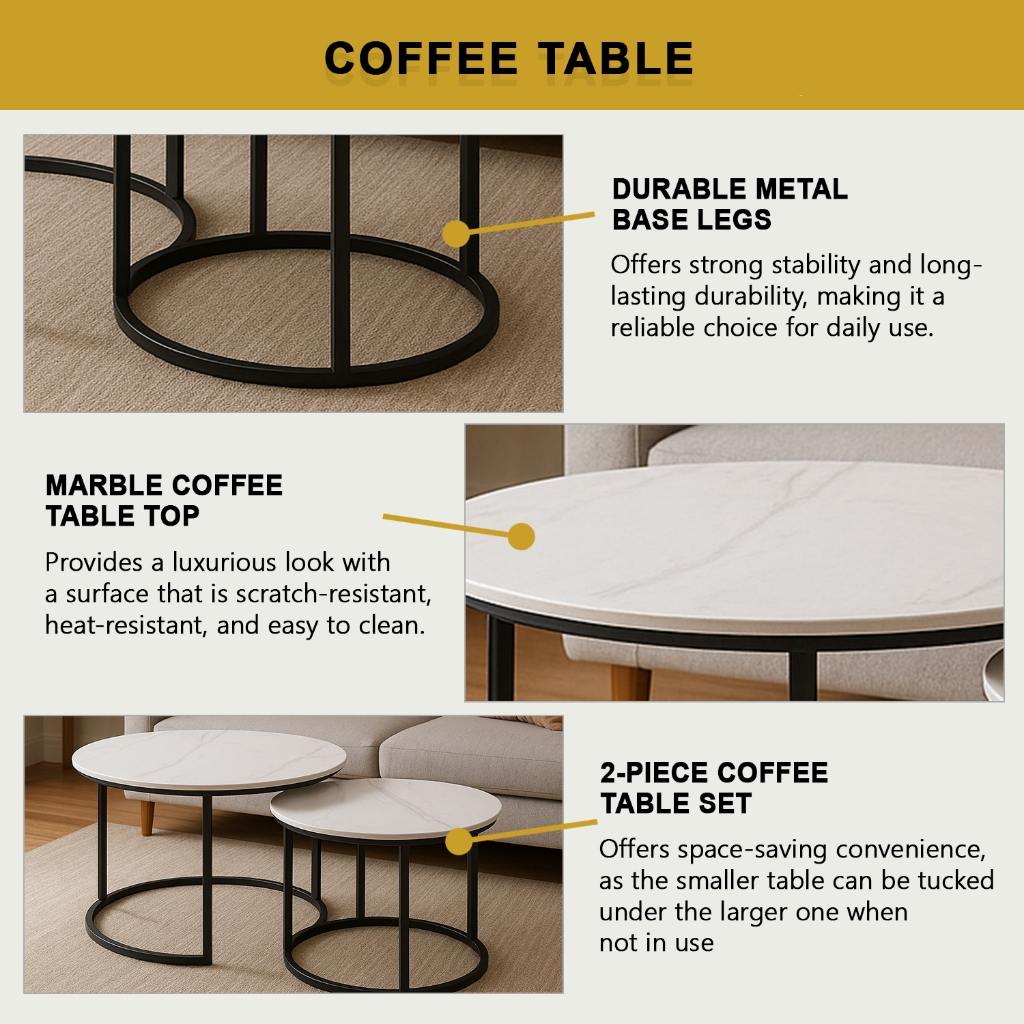 COFFEE TABLE

DURABLE METAL BASE LEGS

Offers strong stability and long-lasting durability, making it a reliable choice for daily use.

MARBLE COFFEE TABLE TOP

Provides a luxurious look with a surface that is scratch-resistant, heat-resistant, and easy to clean.

2-PIECE COFFEE TABLE SET

Offers space-saving convenience, as the smaller table can be tucked under the larger one when not in use